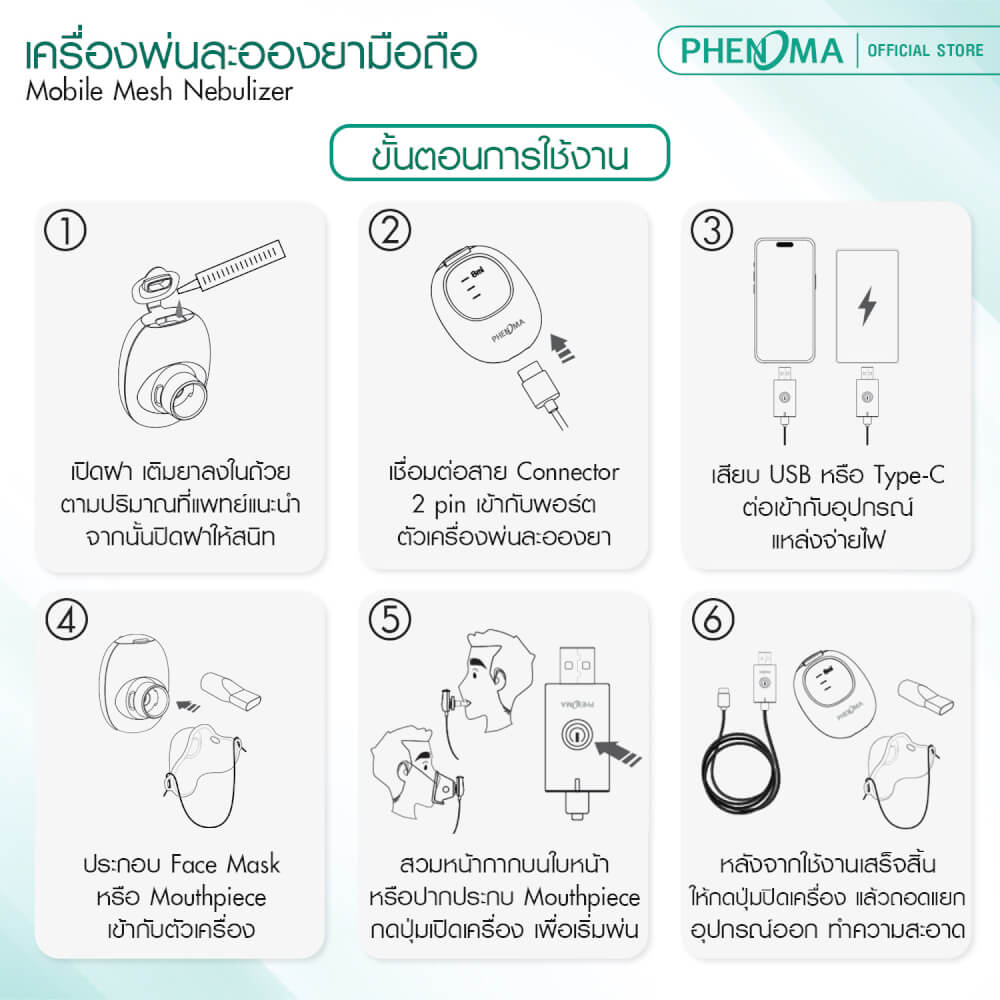 เครื่องพ่นละอองยามือถือ
Mobile Mesh Nebulizer

PHENOMA | OFFICIAL STORE

ขั้นตอนการใช้งาน

①
เปิดฝา เติมยาลงในถ้วย ตามปริมาณที่แพทย์แนะนำ จากนั้นปิดฝาให้สนิท

②
PHENOMA
เชื่อมต่อสาย Connector 2 pin เข้ากับพอร์ต ตัวเครื่องพ่นละอองยา

③
เสียบ USB หรือ Type-C ต่อเข้ากับอุปกรณ์ แหล่งจ่ายไฟ

④
ประกอบ Face Mask หรือ Mouthpiece เข้ากับตัวเครื่อง

⑤
PHENOMA
สวมหน้ากากบนใบหน้า หรือปากประกบ Mouthpiece กดปุ่มเปิดเครื่อง เพื่อเริ่มพ่น

⑥
PHENOMA
หลังจากใช้งานเสร็จสิ้น ให้กดปุ่มปิดเครื่อง แล้วถอดแยก อุปกรณ์ออก ทำความสะอาด